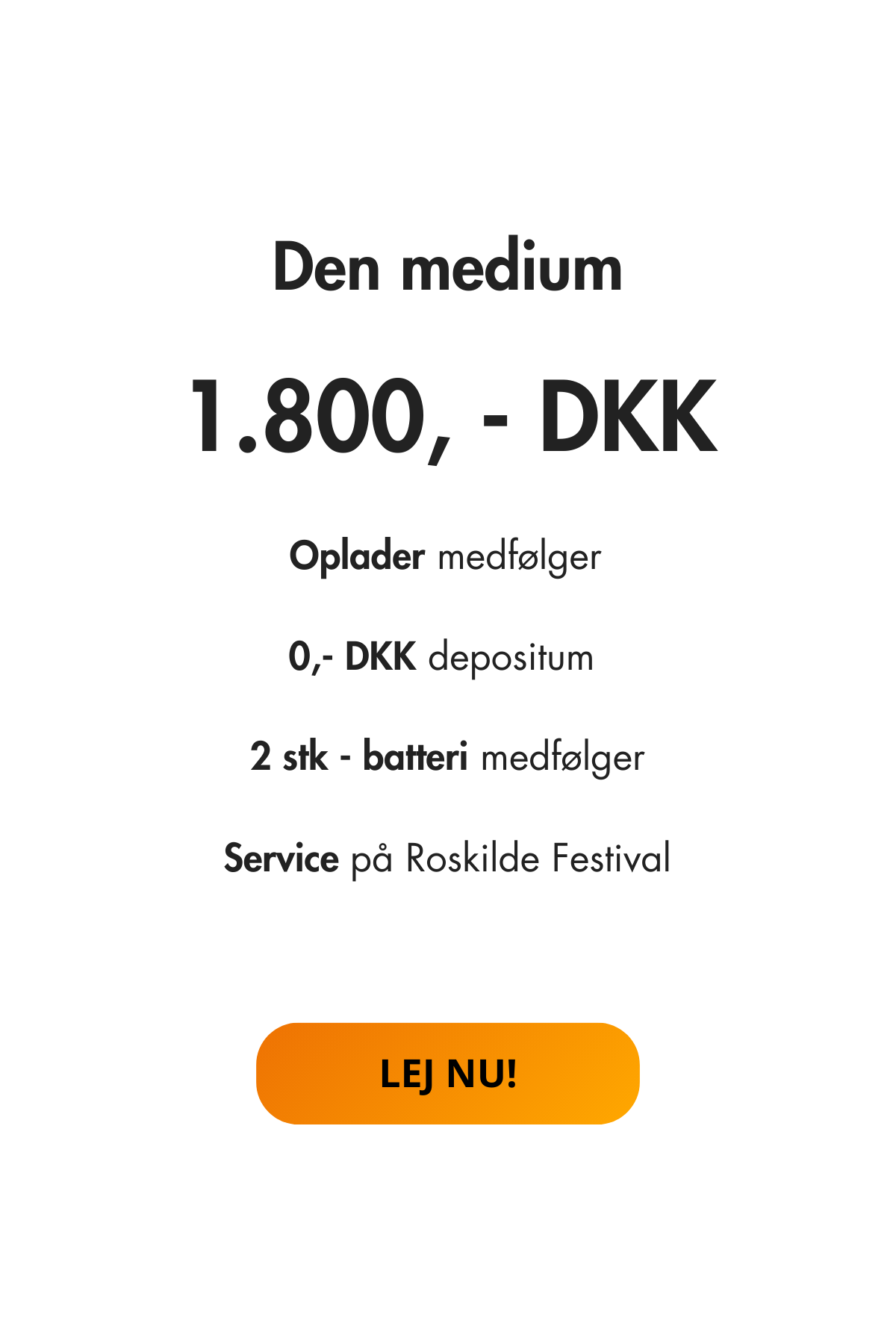 Den medium

1.800, - DKK

Oplader medfølger

0,- DKK depositum

2 stk - batteri medfølger

Service på Roskilde Festival

LEJ NU!